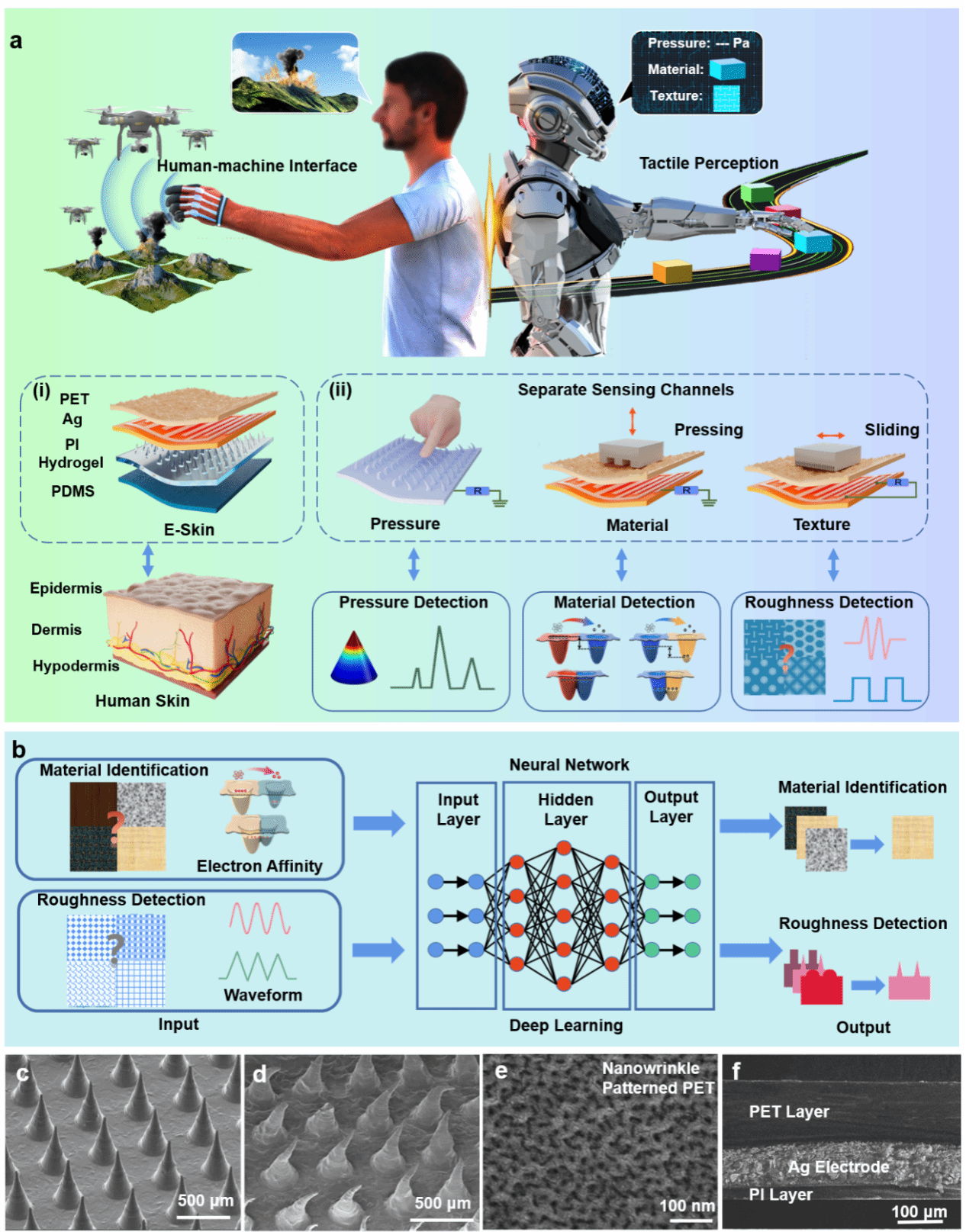 a

Pressure: --- Pa
Material:
Texture:

Human-machine Interface

Tactile Perception

(i) PET
Ag
PI
Hydrogel
PDMS

E-Skin

(ii) Separate Sensing Channels

Pressing

Sliding

R

R

R

Pressure

Material

Texture

Epidermis

Dermis

Hypodermis

Human Skin

Pressure Detection

Material Detection

Roughness Detection

b

Material Identification

Electron Affinity

Roughness Detection

Waveform

Input

Neural Network

Input Layer

Hidden Layer

Output Layer

Deep Learning

Material Identification

Roughness Detection

Output

c

500 μm

d

500 μm

e

Nanowrinkle Patterned PET

100 nm

f

PET Layer

Ag Electrode

PI Layer

100 μm